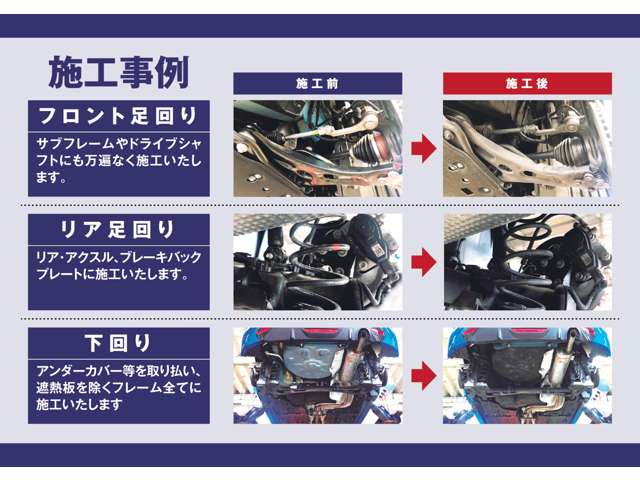 施工事例

施工前

施工後

フロント足回り

サブフレームやドライブシャフトにも万遍なく施工いたします。

リア足回り

リア・アクスル、ブレーキバックプレートに施工いたします。

下回り

アンダーカバー等を取り払い、遮熱板を除くフレーム全てに施工いたします