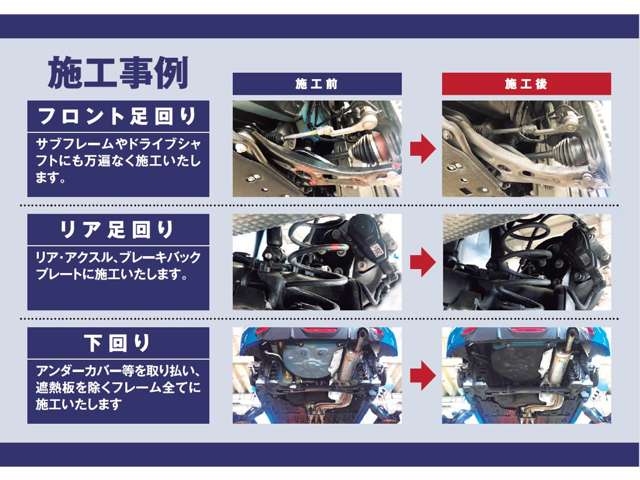 施工事例

施工前

施工後

フロント足回り

サブフレームやドライブシャフトにも万遍なく施工いたします。

リア足回り

リア・アクスル、ブレーキバックプレートに施工いたします。

下回り

アンダーカバー等を取り払い、遮熱板を除くフレーム全てに施工いたします