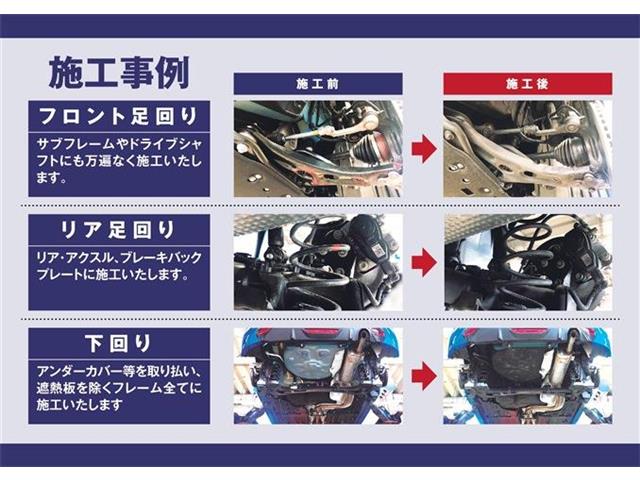 施工事例

施工前

施工後

フロント足回り

サブフレームやドライブシャフトにも万遍なく施工いたします。

リア足回り

リア・アクスル、ブレーキバックプレートに施工いたします。

下回り

アンダーカバー等を取り払い、遮熱板を除くフレーム全てに施工いたします