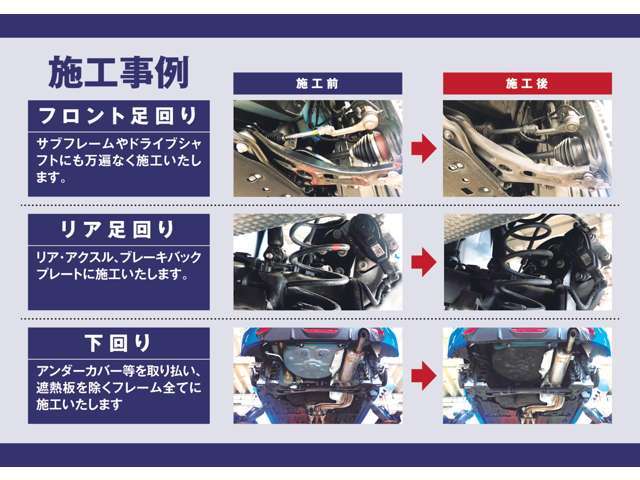 施工事例

施工前

施工後

フロント足回り

サブフレームやドライブシャフトにも万遍なく施工いたします。

リア足回り

リア・アクスル、ブレーキバックプレートに施工いたします。

下回り

アンダーカバー等を取り払い、遮熱板を除くフレーム全てに施工いたします