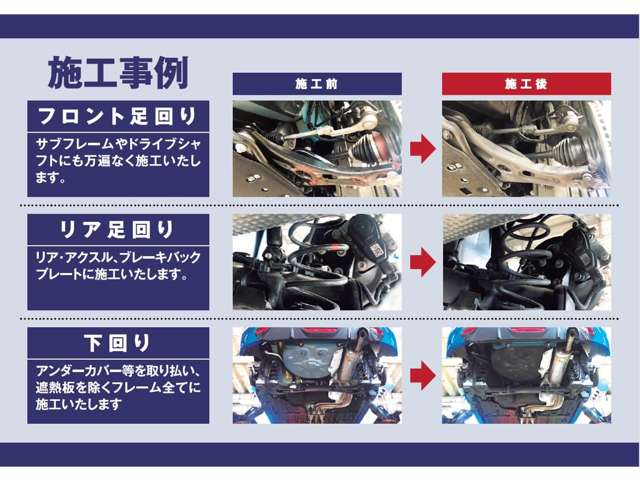 施工事例

施工前

施工後

フロント足回り

サブフレームやドライブシャフトにも万遍なく施工いたします。

リア足回り

リア・アクスル、ブレーキバックプレートに施工いたします。

下回り

アンダーカバー等を取り払い、遮熱板を除くフレーム全てに施工いたします