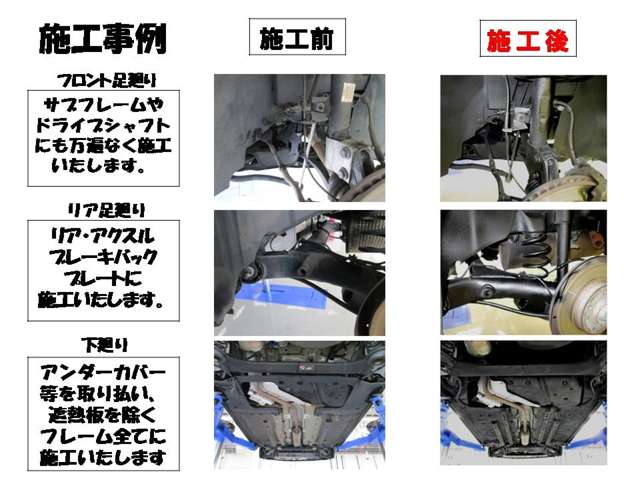 施工事例

施工前

施工後

フロント足廻り

サブフレームやドライブシャフトにも万遍なく施工いたします。

リア足廻り

リア・アクスルブレーキバックプレートに施工いたします。

下廻り

アンダーカバー等を取り払い、遮熱板を除くフレーム全てに施工いたします