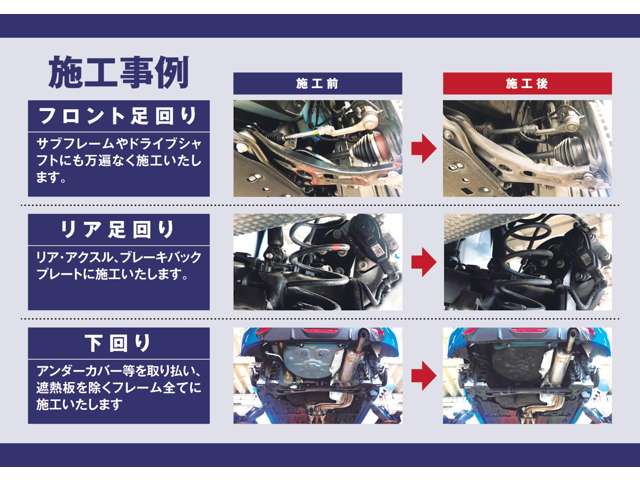 施工事例

施工前

施工後

フロント足回り

サブフレームやドライブシャフトにも万遍なく施工いたします。

リア足回り

リア・アクスル、ブレーキバックプレートに施工いたします。

下回り

アンダーカバー等を取り払い、遮熱板を除くフレーム全てに施工いたします