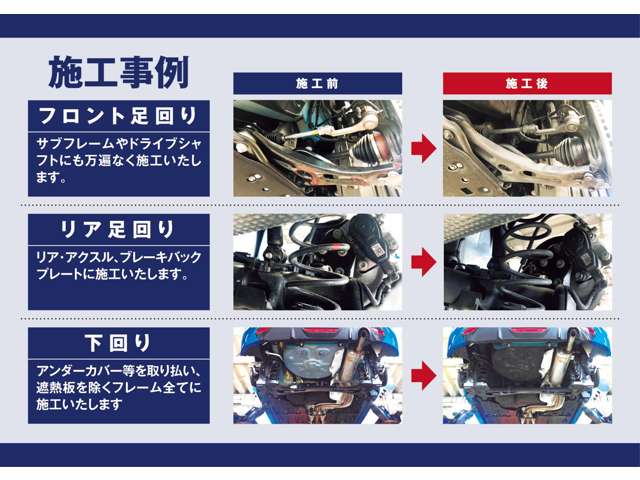 施工事例

施工前

施工後

フロント足回り

サブフレームやドライブシャフトにも万遍なく施工いたします。

リア足回り

リア・アクスル、ブレーキバックプレートに施工いたします。

下回り

アンダーカバー等を取り払い、遮熱板を除くフレーム全てに施工いたします